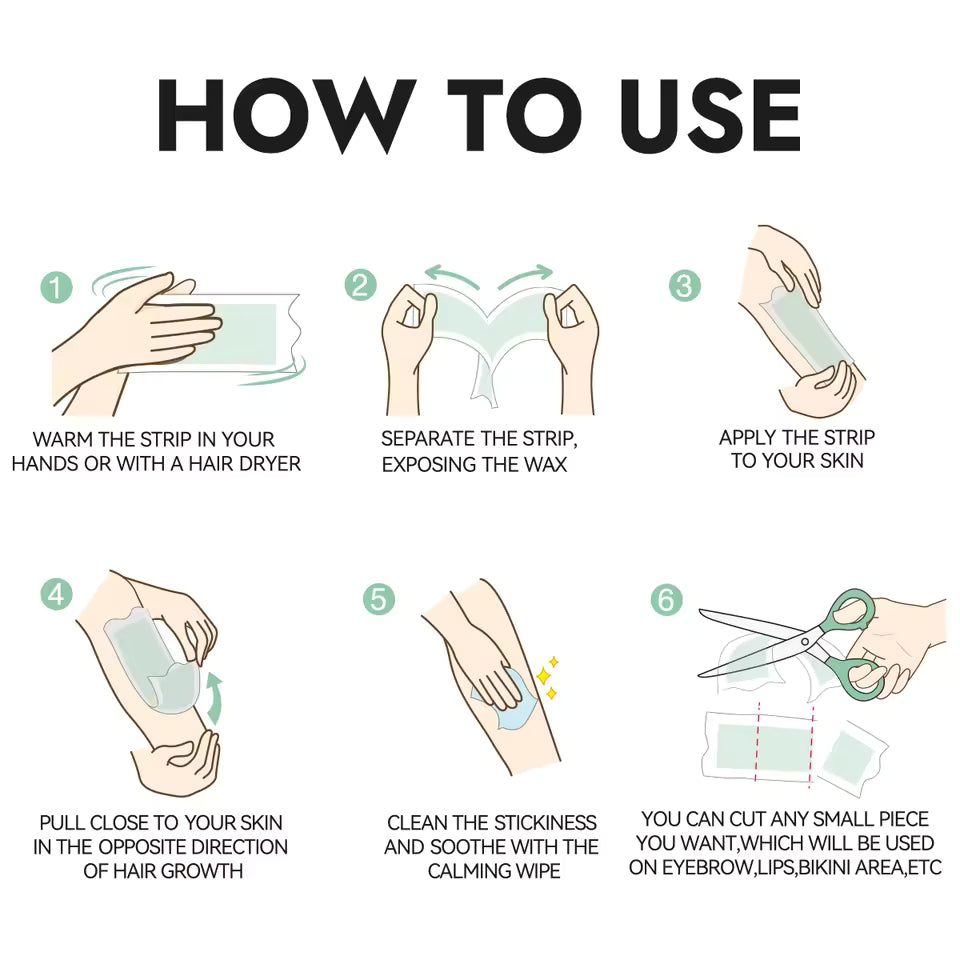 HOW TO USE

1
WARM THE STRIP IN YOUR HANDS OR WITH A HAIR DRYER

2
SEPARATE THE STRIP, EXPOSING THE WAX

3
APPLY THE STRIP TO YOUR SKIN

4
PULL CLOSE TO YOUR SKIN IN THE OPPOSITE DIRECTION OF HAIR GROWTH

5
CLEAN THE STICKINESS AND SOOTHE WITH THE CALMING WIPE

6
YOU CAN CUT ANY SMALL PIECE YOU WANT,WHICH WILL BE USED ON EYEBROW,LIPS,BIKINI AREA,ETC