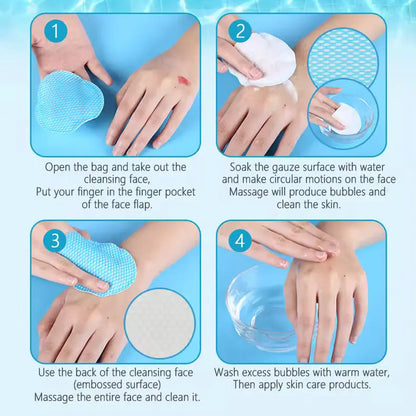 1

Open the bag and take out the cleansing face,
Put your finger in the finger pocket of the face flap.

2

Soak the gauze surface with water and make circular motions on the face
Massage will produce bubbles and clean the skin.

3

Use the back of the cleansing face (embossed surface)
Massage the entire face and clean it.

4

Wash excess bubbles with warm water,
Then apply skin care products.