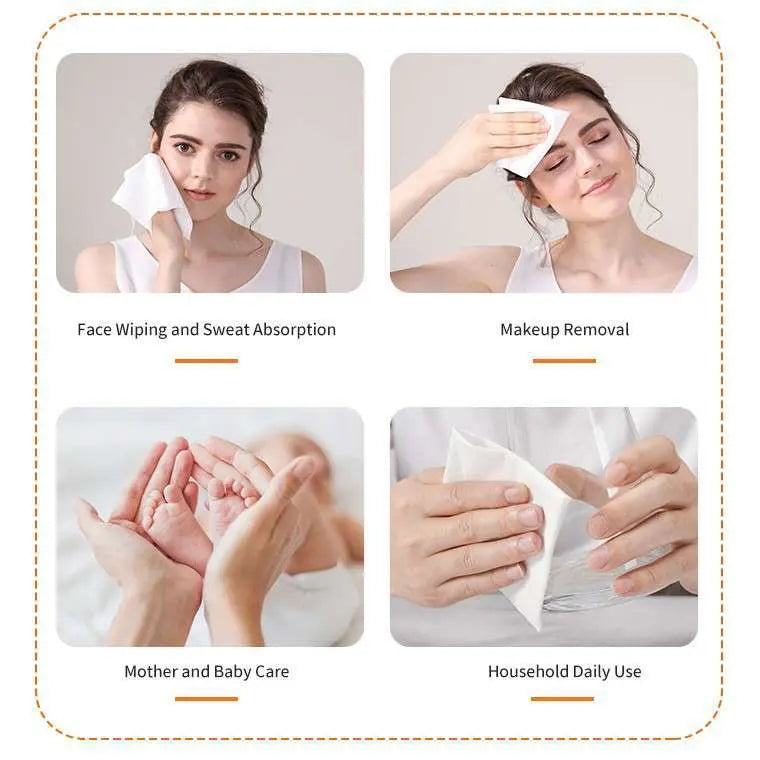 Face Wiping and Sweat Absorption

Makeup Removal

Mother and Baby Care

Household Daily Use